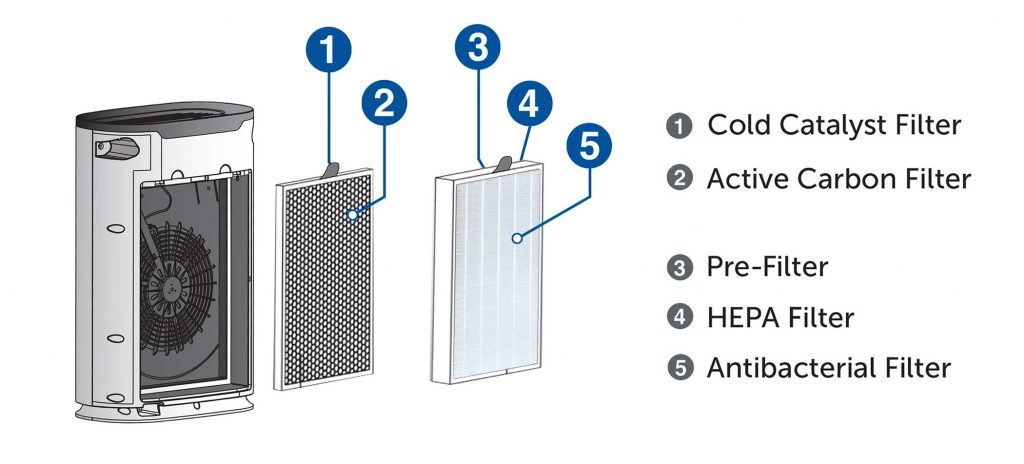 1
2
3
4
5

1 Cold Catalyst Filter
2 Active Carbon Filter

3 Pre-Filter
4 HEPA Filter
5 Antibacterial Filter